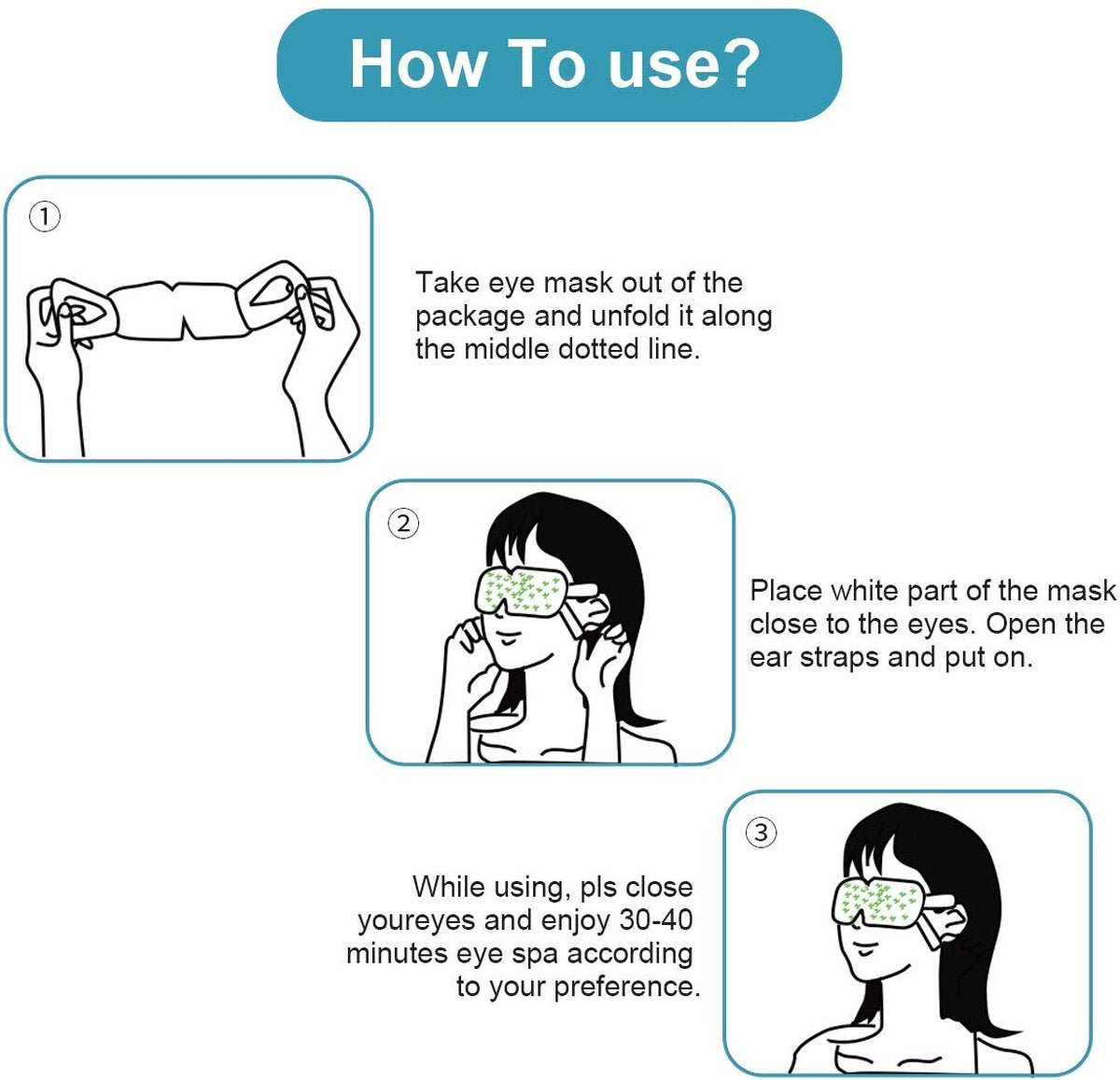 How To use?

①

Take eye mask out of the package and unfold it along the middle dotted line.

②

Place white part of the mask close to the eyes. Open the ear straps and put on.

③

While using, pls close youreyes and enjoy 30-40 minutes eye spa according to your preference.