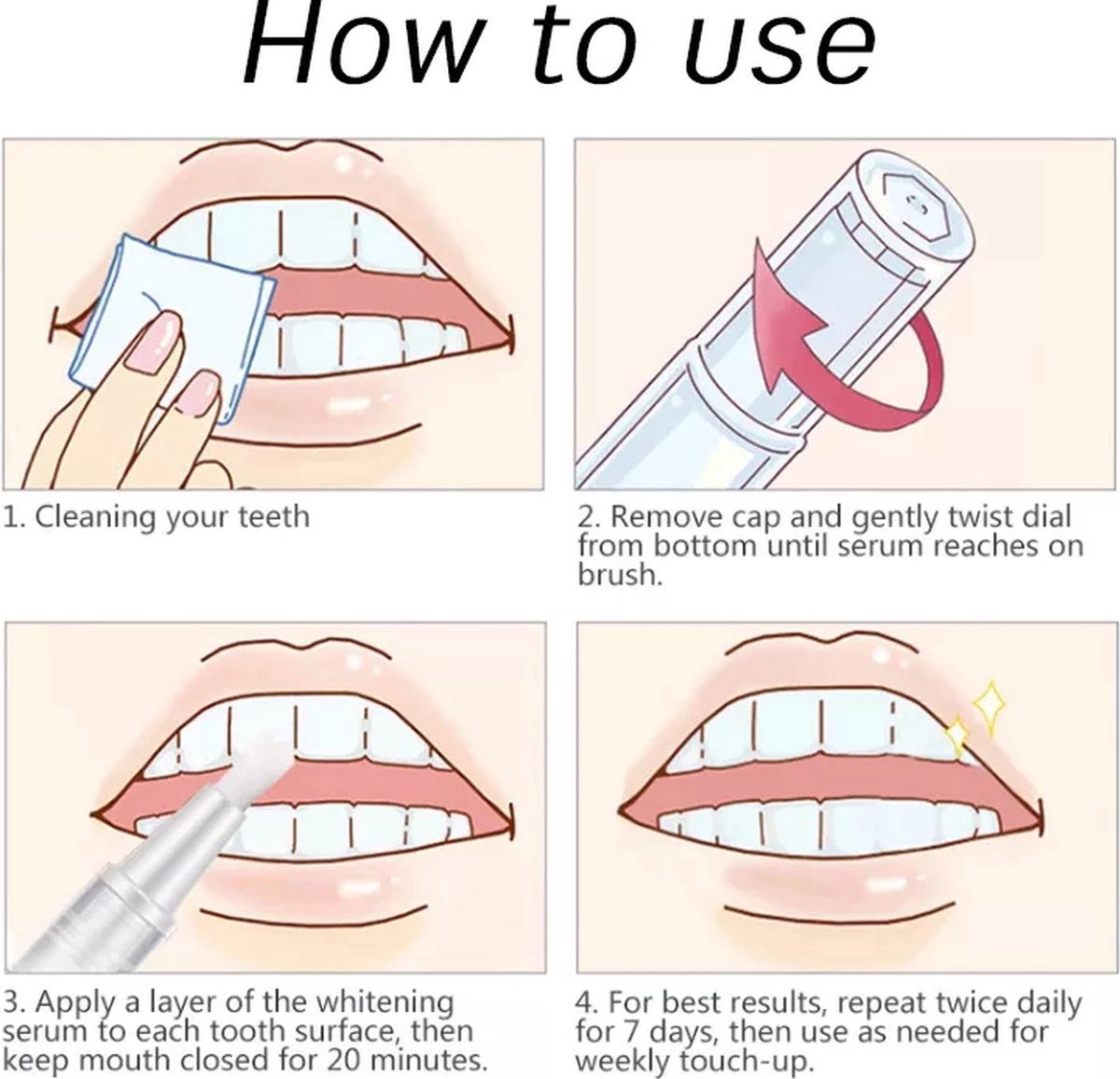 How to use

1. Cleaning your teeth

2. Remove cap and gently twist dial from bottom until serum reaches on brush.

3. Apply a layer of the whitening serum to each tooth surface, then keep mouth closed for 20 minutes.

4. For best results, repeat twice daily for 7 days, then use as needed for weekly touch-up.